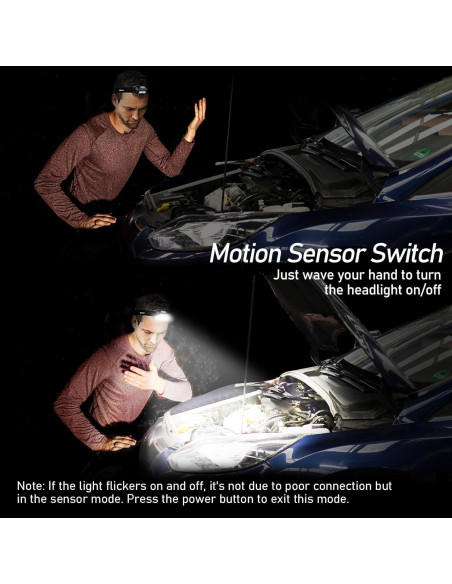 Motion Sensor Switch
Just wave your hand to turn the headlight on/off

Note: If the light flickers on and off, it's not due to poor connection but in the sensor mode. Press the power button to exit this mode.