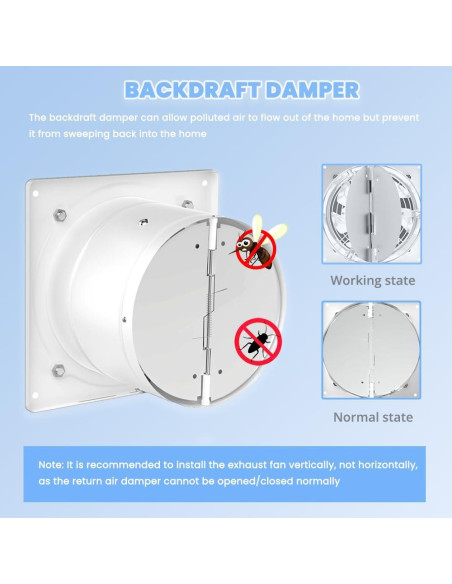 BACKDRAFT DAMPER

The backdraft damper can allow polluted air to flow out of the home but prevent it from sweeping back into the home

Working state

Normal state

Note: It is recommended to install the exhaust fan vertically, not horizontally, as the return air damper cannot be opened/closed normally