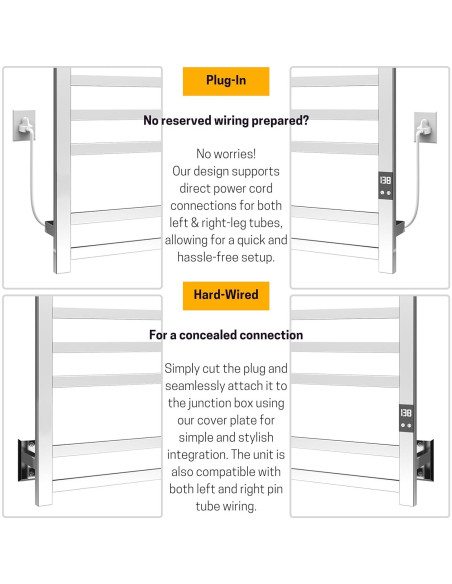 Plug-In

No reserved wiring prepared?

No worries! Our design supports direct power cord connections for both left & right-leg tubes, allowing for a quick and hassle-free setup.

138

Hard-Wired

For a concealed connection

Simply cut the plug and seamlessly attach it to the junction box using our cover plate for simple and stylish integration. The unit is also compatible with both left and right pin tube wiring.

138