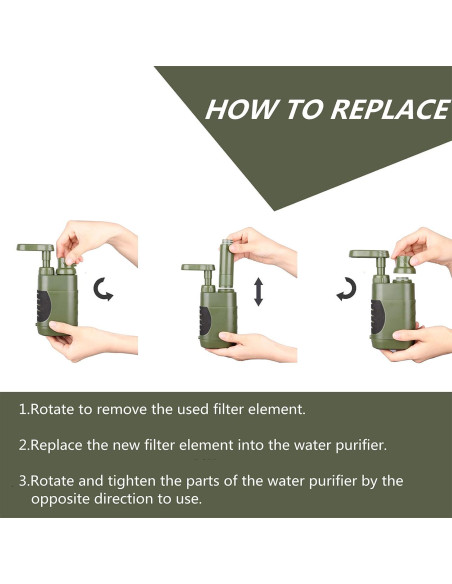 HOW TO REPLACE

1.Rotate to remove the used filter element.

2.Replace the new filter element into the water purifier.

3.Rotate and tighten the parts of the water purifier by the opposite direction to use.