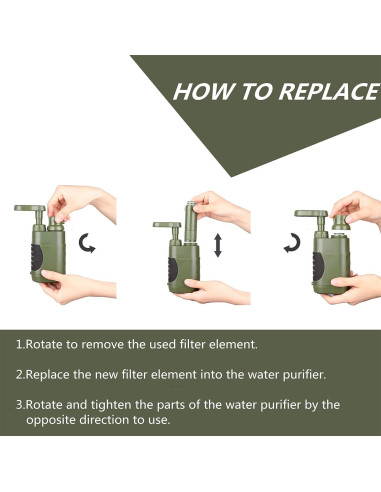 HOW TO REPLACE

1.Rotate to remove the used filter element.

2.Replace the new filter element into the water purifier.

3.Rotate and tighten the parts of the water purifier by the opposite direction to use.