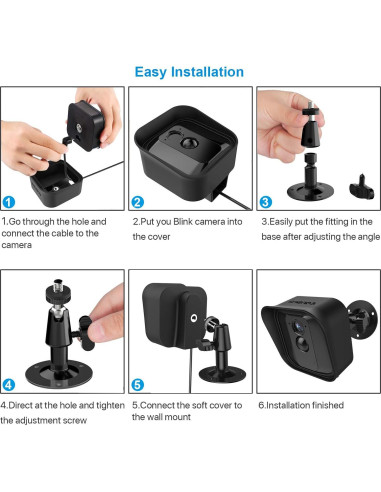 Easy Installation

1

1.Go through the hole and connect the cable to the camera

2

2.Put you Blink camera into the cover

3

3.Easily put the fitting in the base after adjusting the angle

4

4.Direct at the hole and tighten the adjustment screw

5

5.Connect the soft cover to the wall mount

6.Installation finished