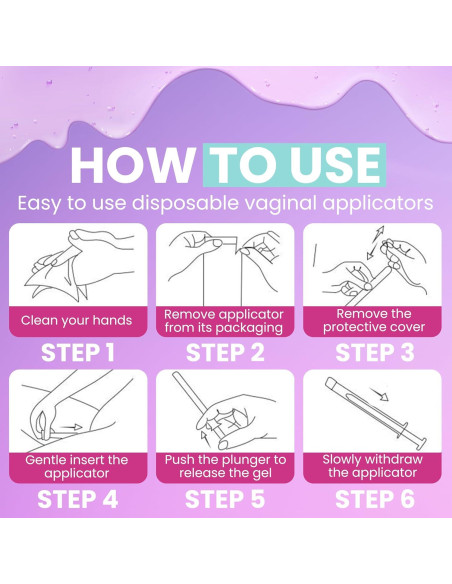 HOW TO USE

Easy to use disposable vaginal applicators

Clean your hands

STEP 1

Remove applicator from its packaging

STEP 2

Remove the protective cover

STEP 3

Gentle insert the applicator

STEP 4

Push the plunger to release the gel

STEP 5

Slowly withdraw the applicator

STEP 6