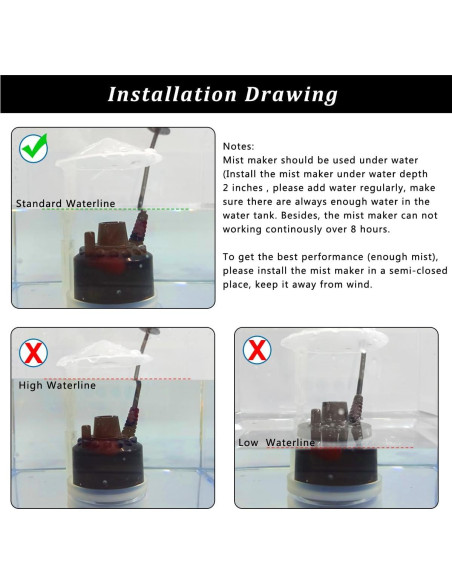 Installation Drawing

Standard Waterline

Notes:
Mist maker should be used under water (Install the mist maker under water depth 2 inches , please add water regularly, make sure there are always enough water in the water tank. Besides, the mist maker can not working continously over 8 hours.

To get the best performance (enough mist), please install the mist maker in a semi-closed place, keep it away from wind.

High Waterline

Low Waterline