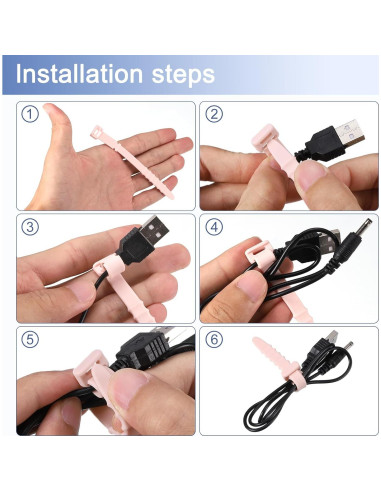 Installation steps

①

②

③

④

⑤

⑥