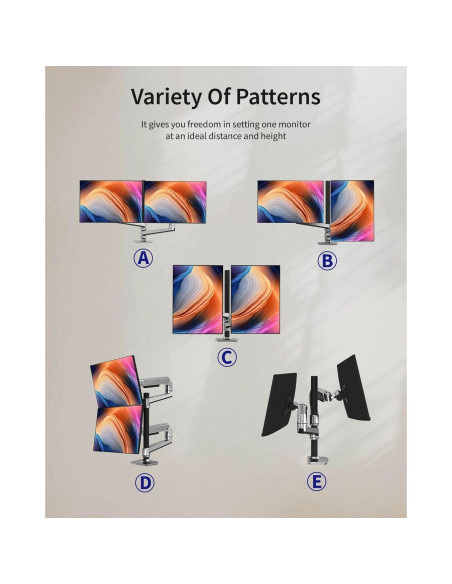 Variety Of Patterns

It gives you freedom in setting one monitor at an ideal distance and height

A

B

C

D

E