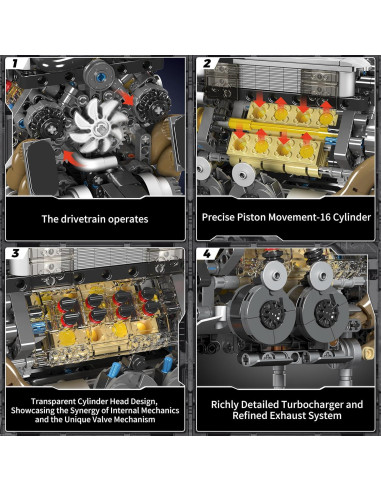 1

The drivetrain operates

2

Precise Piston Movement-16 Cylinder

3

Transparent Cylinder Head Design, Showcasing the Synergy of Internal Mechanics and the Unique Valve Mechanism

4

Richly Detailed Turbocharger and Refined Exhaust System