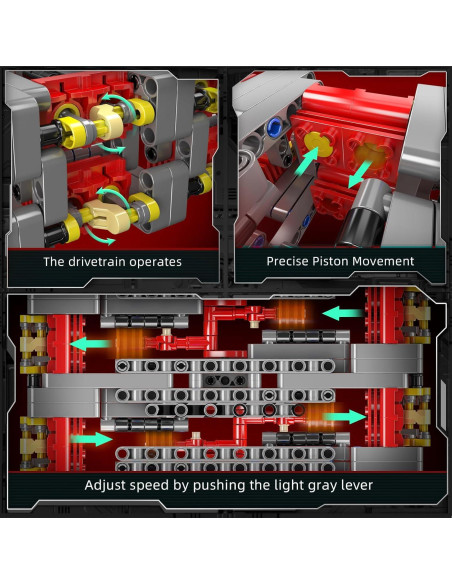 The drivetrain operates

Precise Piston Movement

Adjust speed by pushing the light gray lever