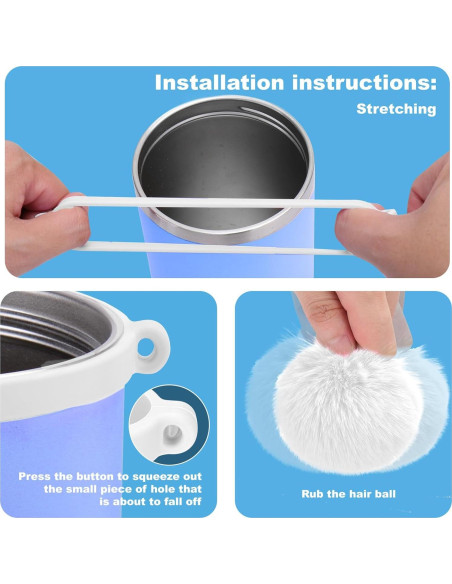 Installation instructions:

Stretching

Press the button to squeeze out the small piece of hole that is about to fall off

Rub the hair ball