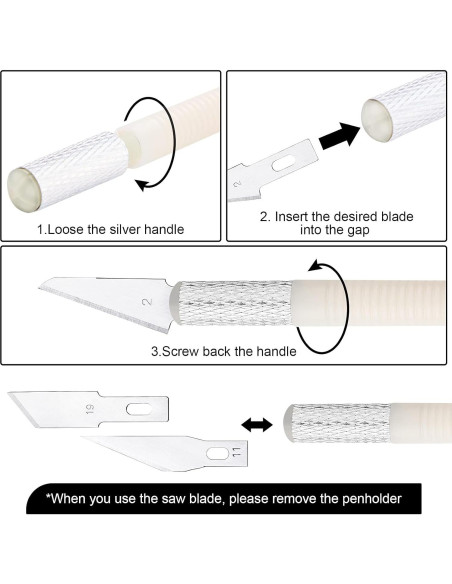 1.Loose the silver handle

2

2. Insert the desired blade into the gap

2

3.Screw back the handle

19

11

*When you use the saw blade, please remove the penholder