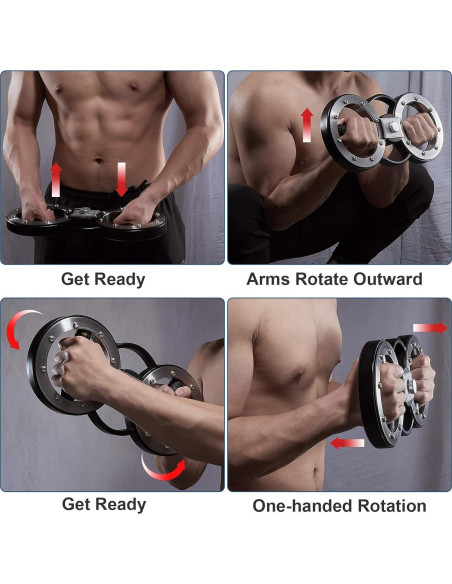 Get Ready

Arms Rotate Outward

Get Ready

One-handed Rotation