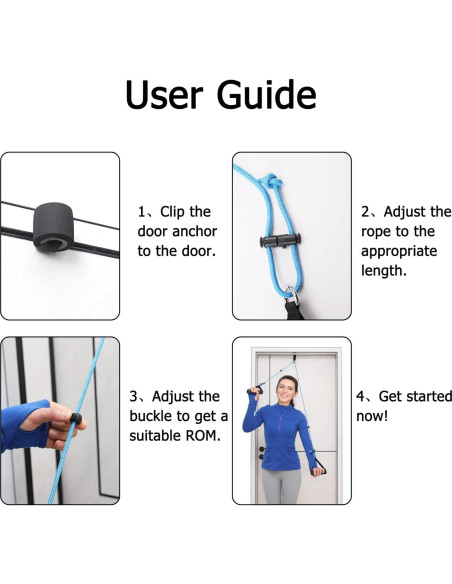 User Guide

1、Clip the door anchor to the door.

2、Adjust the rope to the appropriate length.

3、Adjust the buckle to get a suitable ROM.

4、Get started now!