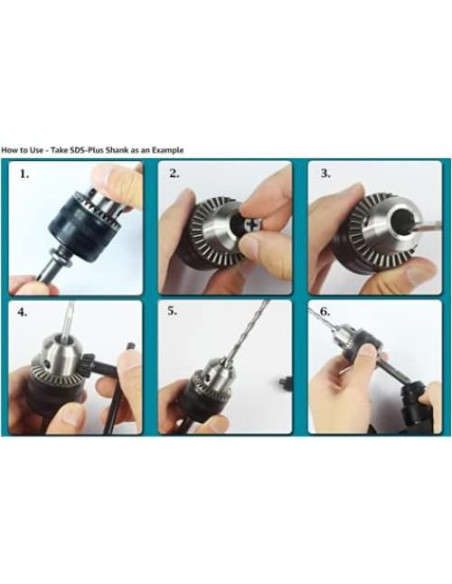 How to Use - Take SDS-Plus Shank as an Example

1.

2.

3.

4.

5.

6.