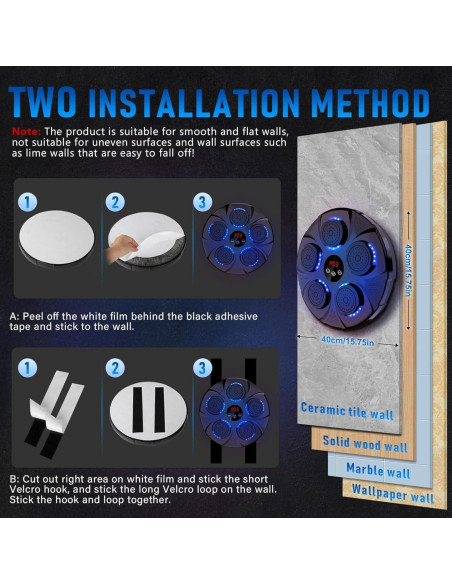 TWO INSTALLATION METHOD

Note: The product is suitable for smooth and flat walls, not suitable for uneven surfaces and wall surfaces such as lime walls that are easy to fall off!

1
2
3

A: Peel off the white film behind the black adhesive tape and stick to the wall.

1
2
3

B: Cut out right area on white film and stick the short Velcro hook, and stick the long Velcro loop on the wall. Stick the hook and loop together.

40cm/15.75in
40cm/15.75in

Ceramic tile wall
Solid wood wall
Marble wall
Wallpaper wall