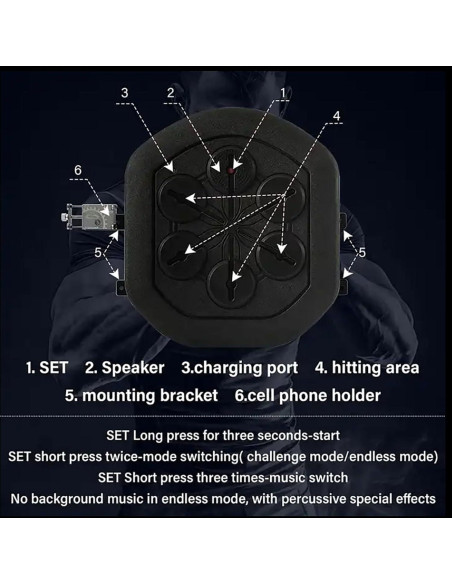 3
2
1
4
6
5
5

1. SET 2. Speaker 3.charging port 4. hitting area
5. mounting bracket 6.cell phone holder

SET Long press for three seconds-start
SET short press twice-mode switching( challenge mode/endless mode)
SET Short press three times-music switch
No background music in endless mode, with percussive special effects