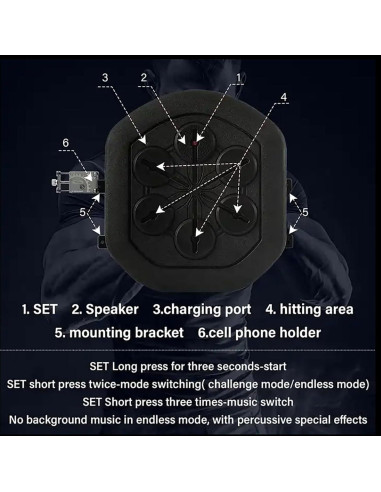 3 2 1
4
6
5 5

1. SET 2. Speaker 3.charging port 4. hitting area
5. mounting bracket 6.cell phone holder

SET Long press for three seconds-start
SET short press twice-mode switching( challenge mode/endless mode)
SET Short press three times-music switch
No background music in endless mode, with percussive special effects