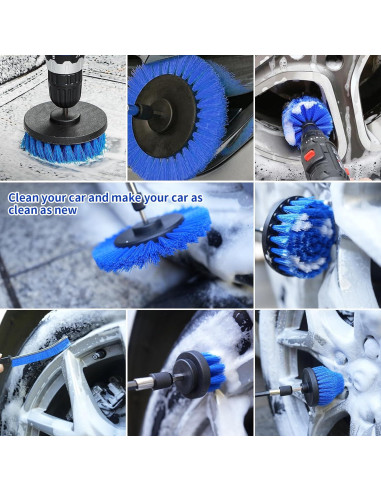 Clean your car and make your car as clean as new