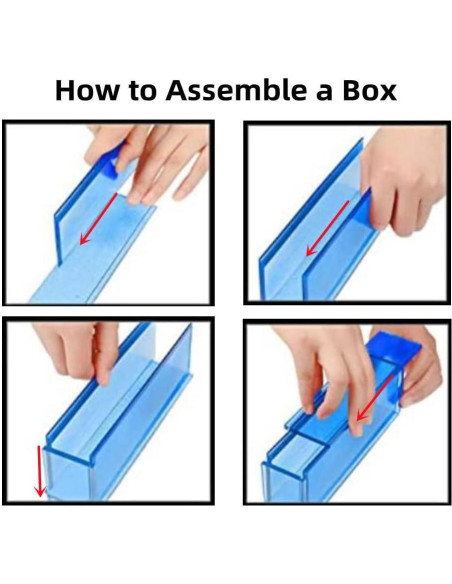 How to Assemble a Box