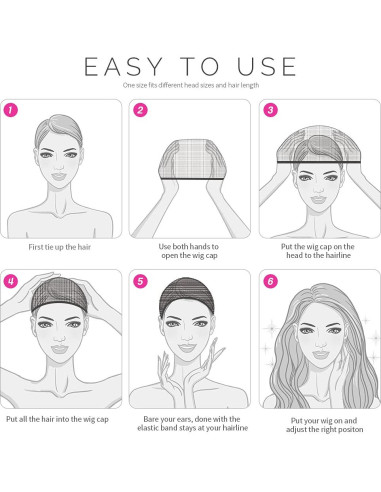 EASY TO USE

One size fits different head sizes and hair length

1

First tie up the hair

2

Use both hands to open the wig cap

3

Put the wig cap on the head to the hairline

4

Put all the hair into the wig cap

5

Bare your ears, done with the elastic band stays at your hairline

6

Put your wig on and adjust the right positon