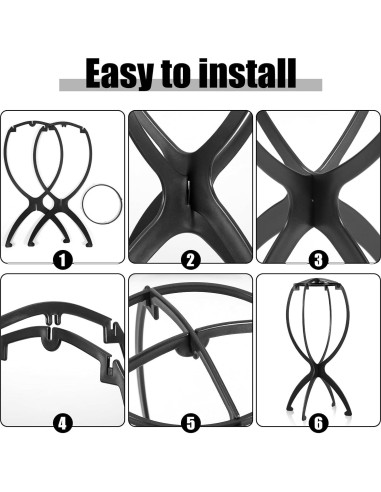 Easy to install

1

2

3

4

5

6