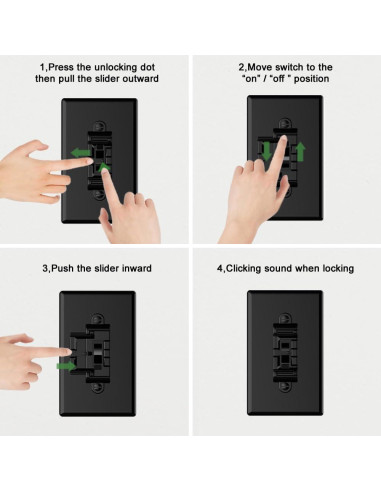 1,Press the unlocking dot then pull the slider outward

2,Move switch to the "on" / "off " position

3,Push the slider inward

4,Clicking sound when locking