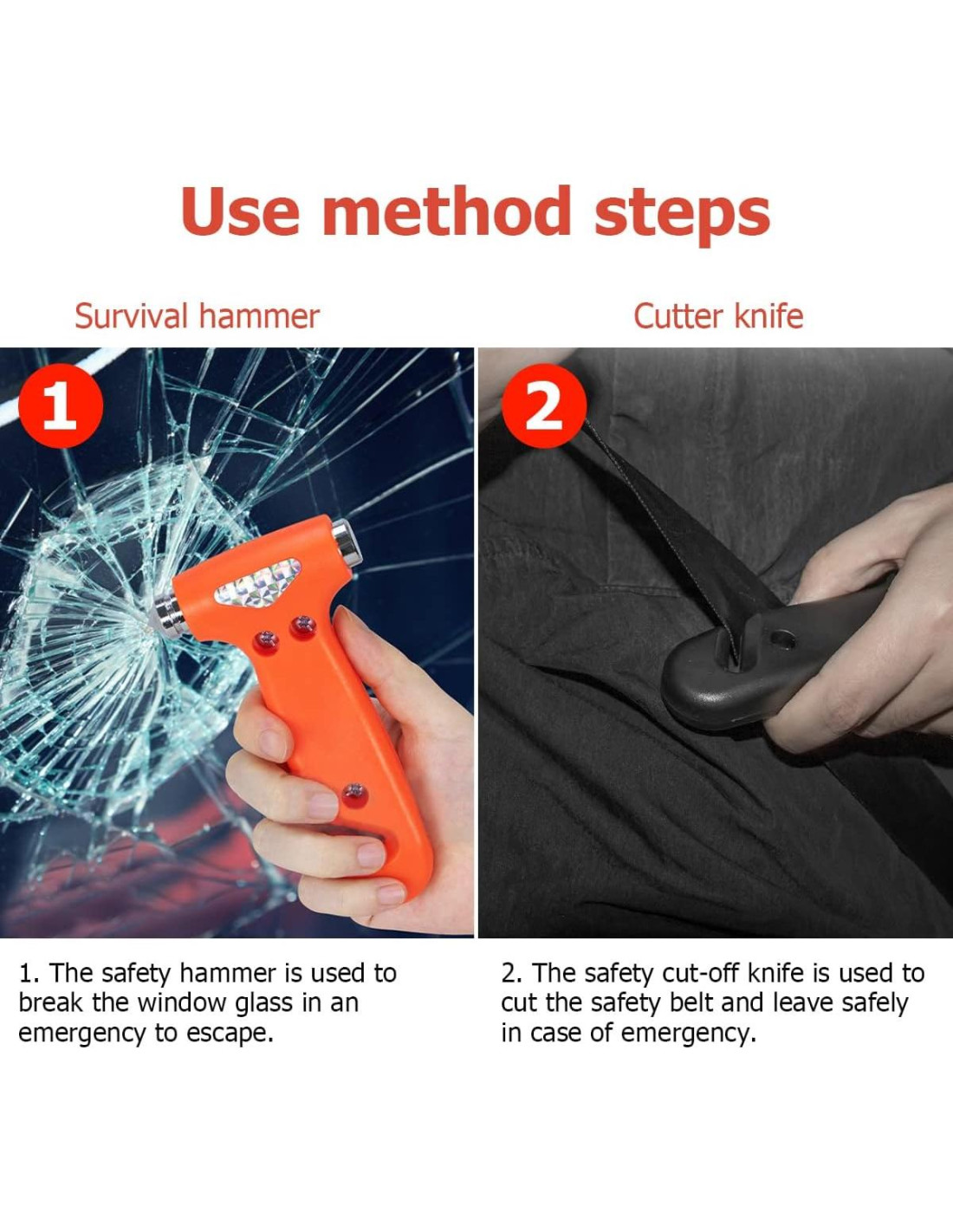 Use method steps

Survival hammer

1

1. The safety hammer is used to break the window glass in an emergency to escape.

Cutter knife

2

2. The safety cut-off knife is used to cut the safety belt and leave safely in case of emergency.