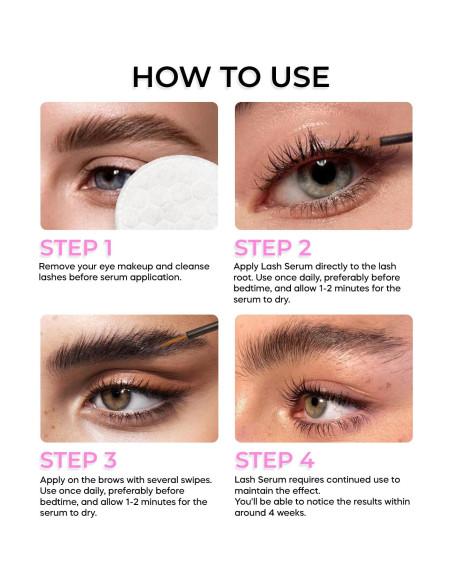 HOW TO USE

STEP 1

Remove your eye makeup and cleanse lashes before serum application.

STEP 2

Apply Lash Serum directly to the lash root. Use once daily, preferably before bedtime, and allow 1-2 minutes for the serum to dry.

STEP 3

Apply on the brows with several swipes. Use once daily, preferably before bedtime, and allow 1-2 minutes for the serum to dry.

STEP 4

Lash Serum requires continued use to maintain the effect.
You'll be able to notice the results within around 4 weeks.