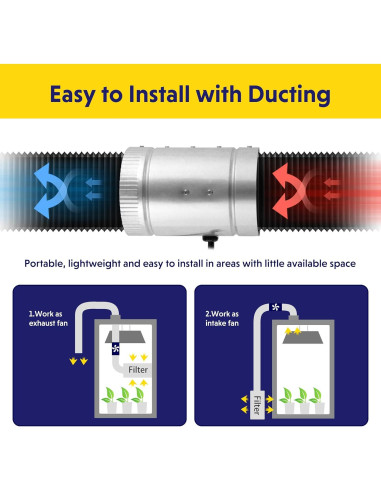 Easy to Install with Ducting

Portable, lightweight and easy to install in areas with little available space

1.Work as exhaust fan

Filter

2.Work as intake fan

Filter