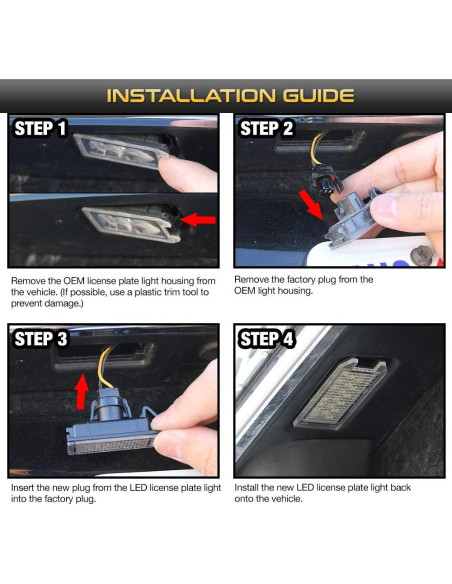 INSTALLATION GUIDE

STEP 1

Remove the OEM license plate light housing from the vehicle. (If possible, use a plastic trim tool to prevent damage.)

STEP 2

Remove the factory plug from the OEM light housing.

STEP 3

Insert the new plug from the LED license plate light into the factory plug.

STEP 4

Install the new LED license plate light back onto the vehicle.