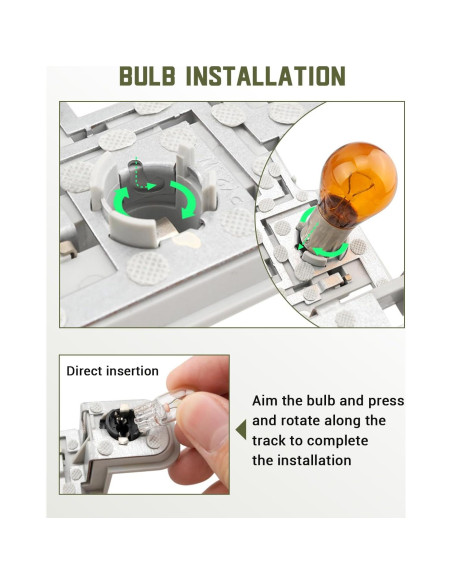 BULB INSTALLATION

Direct insertion

Aim the bulb and press and rotate along the track to complete the installation