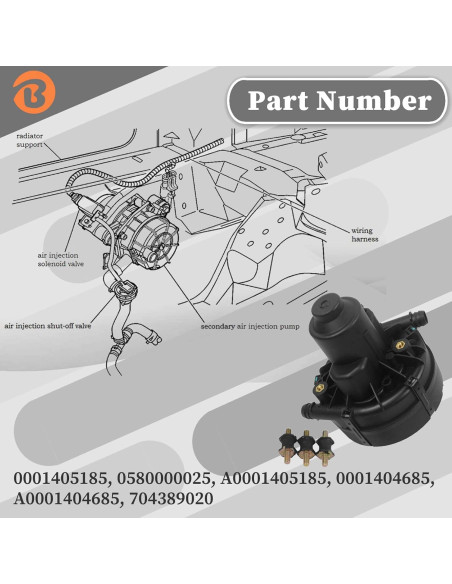 B

Part Number

radiator support

wiring harness

air injection solenoid valve

air injection shut-off valve

secondary air injection pump

0001405185, 0580000025, A0001405185, 0001404685, A0001404685, 704389020