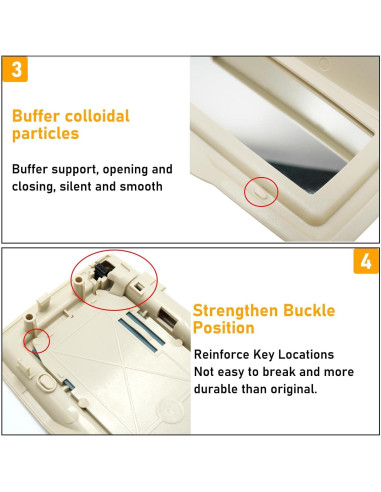 3

Buffer colloidal particles

Buffer support, opening and closing, silent and smooth

4

Strengthen Buckle Position

Reinforce Key Locations
Not easy to break and more durable than original.