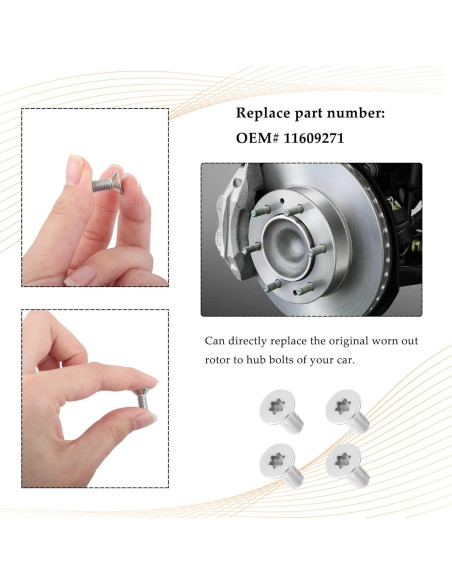 Replace part number:
OEM# 11609271

Can directly replace the original worn out rotor to hub bolts of your car.