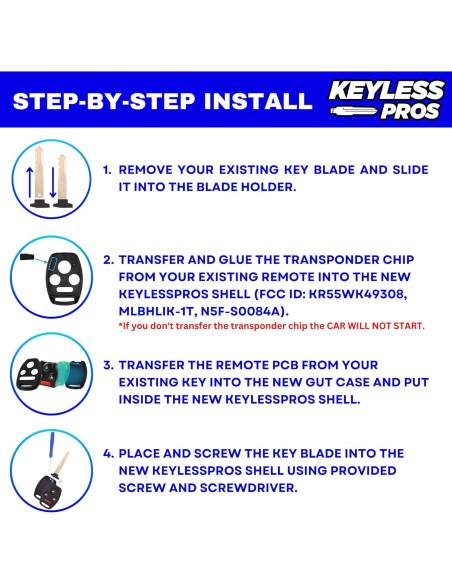 STEP-BY-STEP INSTALL

KEYLESS PROS

1. REMOVE YOUR EXISTING KEY BLADE AND SLIDE IT INTO THE BLADE HOLDER.

2. TRANSFER AND GLUE THE TRANSPONDER CHIP FROM YOUR EXISTING REMOTE INTO THE NEW KEYLESSPROS SHELL (FCC ID: KR55WK49308, MLBHLIK-1T, N5F-S0084A).
*If you don't transfer the transponder chip the CAR WILL NOT START.

3. TRANSFER THE REMOTE PCB FROM YOUR EXISTING KEY INTO THE NEW GUT CASE AND PUT INSIDE THE NEW KEYLESSPROS SHELL.

4. PLACE AND SCREW THE KEY BLADE INTO THE NEW KEYLESSPROS SHELL USING PROVIDED SCREW AND SCREWDRIVER.