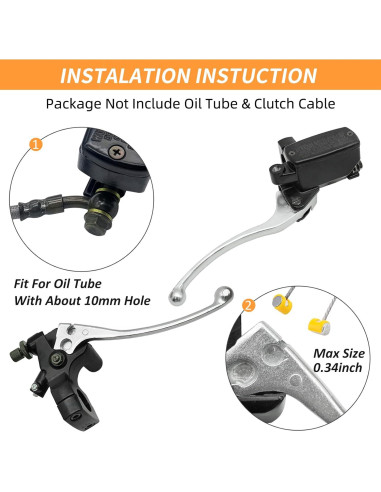 INSTALATION INSTUCTION

Package Not Include Oil Tube & Clutch Cable

1

Fit For Oil Tube With About 10mm Hole

2

Max Size 0.34inch