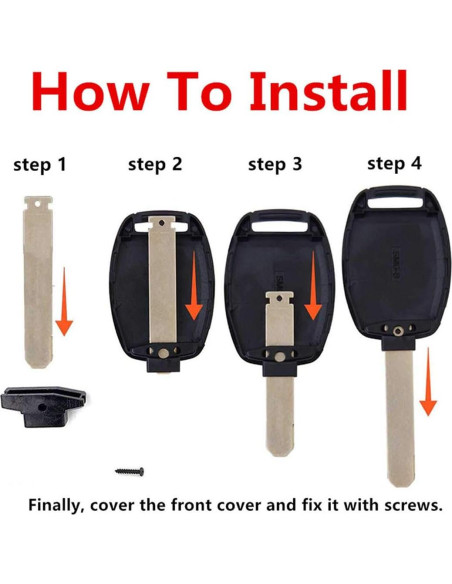 How To Install

step 1

step 2

step 3

step 4

Finally, cover the front cover and fix it with screws.