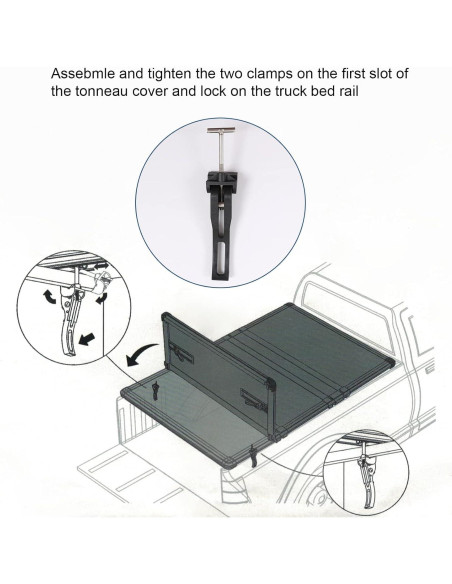 Assebmle and tighten the two clamps on the first slot of the tonneau cover and lock on the truck bed rail