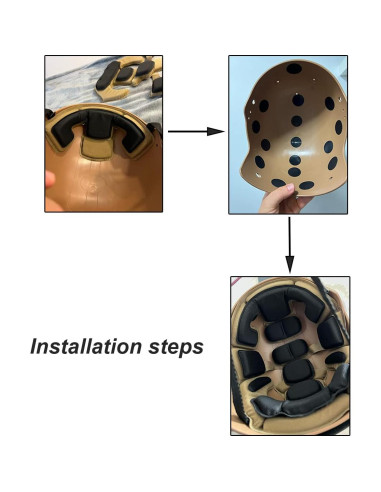 Installation steps