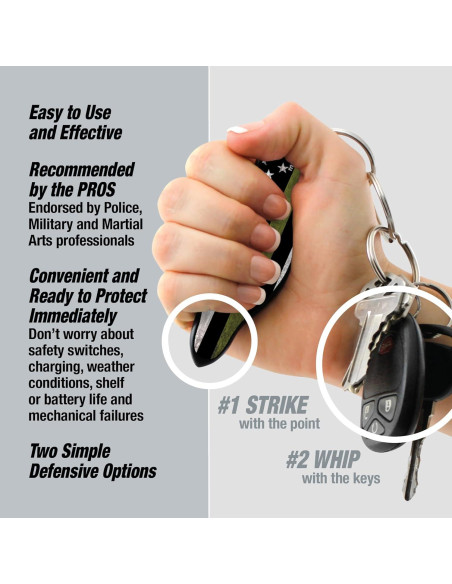 Easy to Use and Effective

Recommended by the PROS
Endorsed by Police, Military and Martial Arts professionals

Convenient and Ready to Protect Immediately
Don't worry about safety switches, charging, weather conditions, shelf or battery life and mechanical failures

Two Simple Defensive Options

#1 STRIKE
with the point

#2 WHIP
with the keys