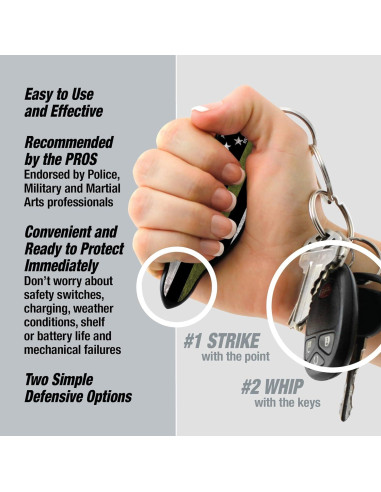 Easy to Use and Effective

Recommended by the PROS
Endorsed by Police, Military and Martial Arts professionals

Convenient and Ready to Protect Immediately
Don't worry about safety switches, charging, weather conditions, shelf or battery life and mechanical failures

Two Simple Defensive Options

#1 STRIKE
with the point

#2 WHIP
with the keys