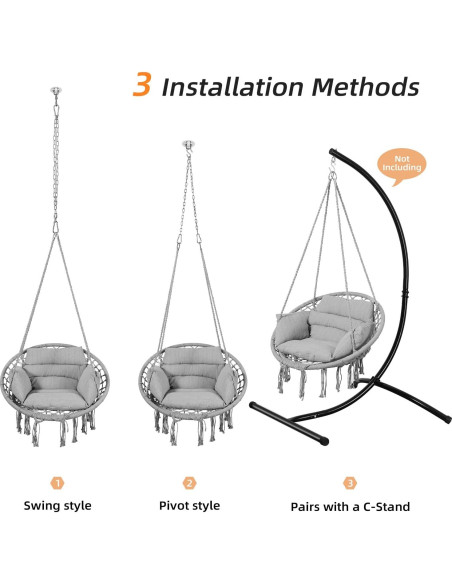 3 Installation Methods

Not Including

1
Swing style

2
Pivot style

3
Pairs with a C-Stand