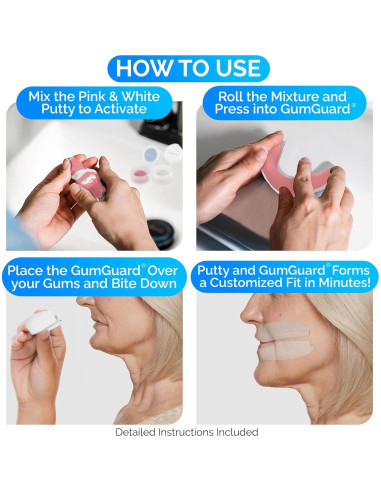 HOW TO USE

Mix the Pink & White Putty to Activate

Roll the Mixture and Press into GumGuard®

Place the GumGuard® Over your Gums and Bite Down

Putty and GumGuard® Forms a Customized Fit in Minutes!

Detailed Instructions Included