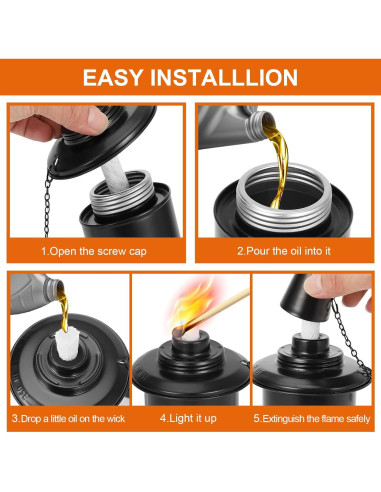 EASY INSTALLLION

1.Open the screw cap

2.Pour the oil into it

3.Drop a little oil on the wick

4.Light it up

5.Extinguish the flame safely