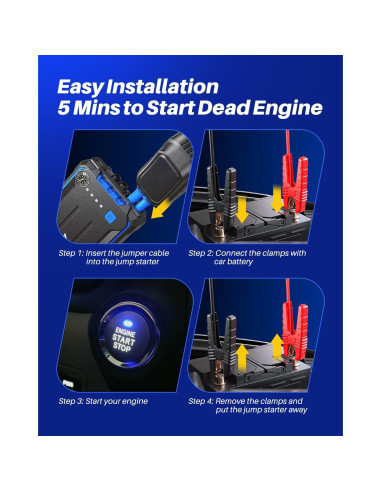 Easy Installation
5 Mins to Start Dead Engine

Step 1: Insert the jumper cable into the jump starter

Step 2: Connect the clamps with car battery

ENGINE
START
STOP

Step 3: Start your engine

Step 4: Remove the clamps and put the jump starter away