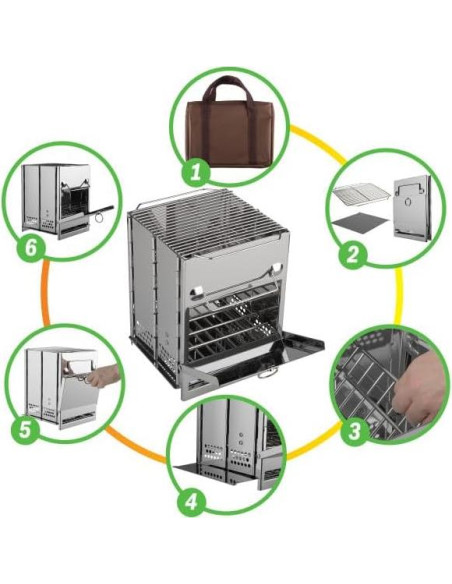 1
2
3
4
5
6