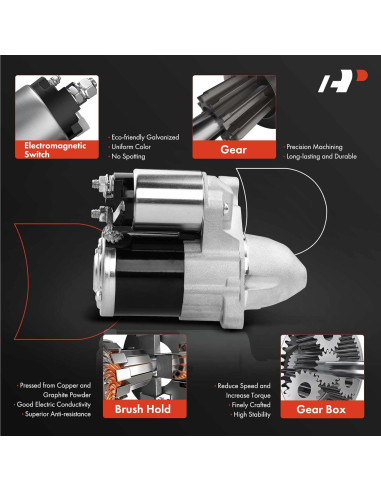 Electromagnetic Switch

· Eco-friendly Galvanized
· Uniform Color
· No Spotting

Gear

· Precision Machining
· Long-lasting and Durable

· Pressed from Copper and Graphite Powder
· Good Electric Conductivity
· Superior Anti-resistance

Brush Hold

· Reduce Speed and Increase Torque
· Finely Crafted
· High Stability

Gear Box