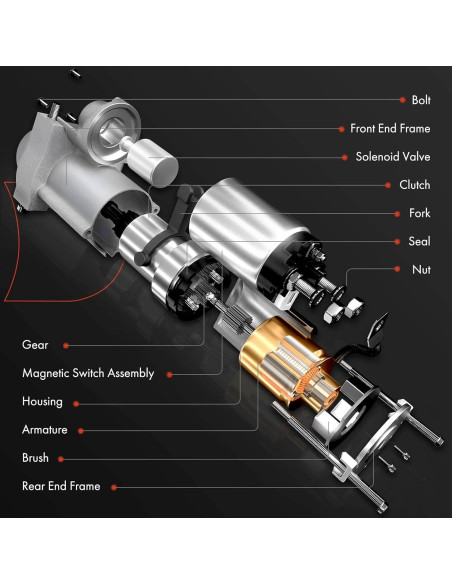 Bolt

Front End Frame

Solenoid Valve

Clutch

Fork

Seal

Nut

Gear

Magnetic Switch Assembly

Housing

Armature

Brush

Rear End Frame