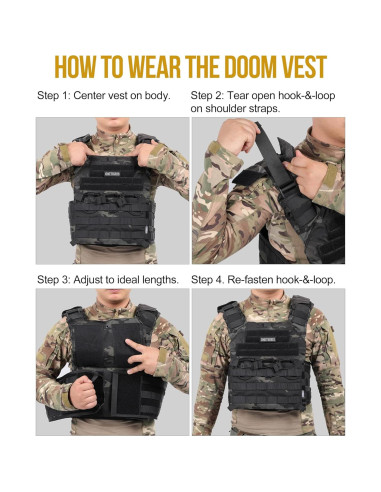 HOW TO WEAR THE DOOM VEST

Step 1: Center vest on body.

Step 2: Tear open hook-&-loop on shoulder straps.

Step 3: Adjust to ideal lengths.

Step 4. Re-fasten hook-&-loop.