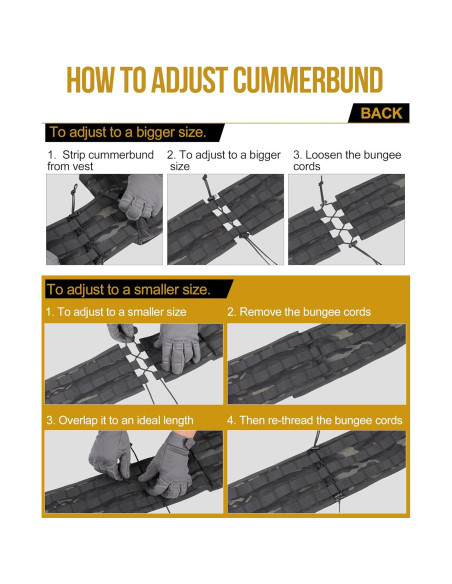 HOW TO ADJUST CUMMERBUND

BACK

To adjust to a bigger size.

1. Strip cummerbund from vest

2. To adjust to a bigger size

3. Loosen the bungee cords

To adjust to a smaller size.

1. To adjust to a smaller size

2. Remove the bungee cords

3. Overlap it to an ideal length

4. Then re-thread the bungee cords