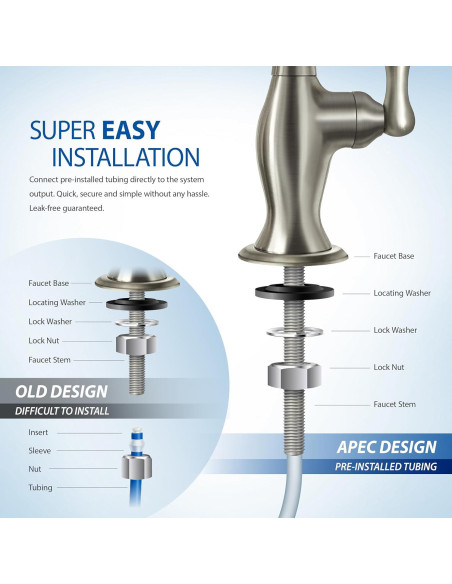 SUPER EASY INSTALLATION

Connect pre-installed tubing directly to the system output. Quick, secure and simple without any hassle. Leak-free guaranteed.

Faucet Base
Locating Washer
Lock Washer
Lock Nut
Faucet Stem

OLD DESIGN
DIFFICULT TO INSTALL

Insert
Sleeve
Nut
Tubing

Faucet Base
Locating Washer
Lock Washer
Lock Nut
Faucet Stem

APEC DESIGN
PRE-INSTALLED TUBING